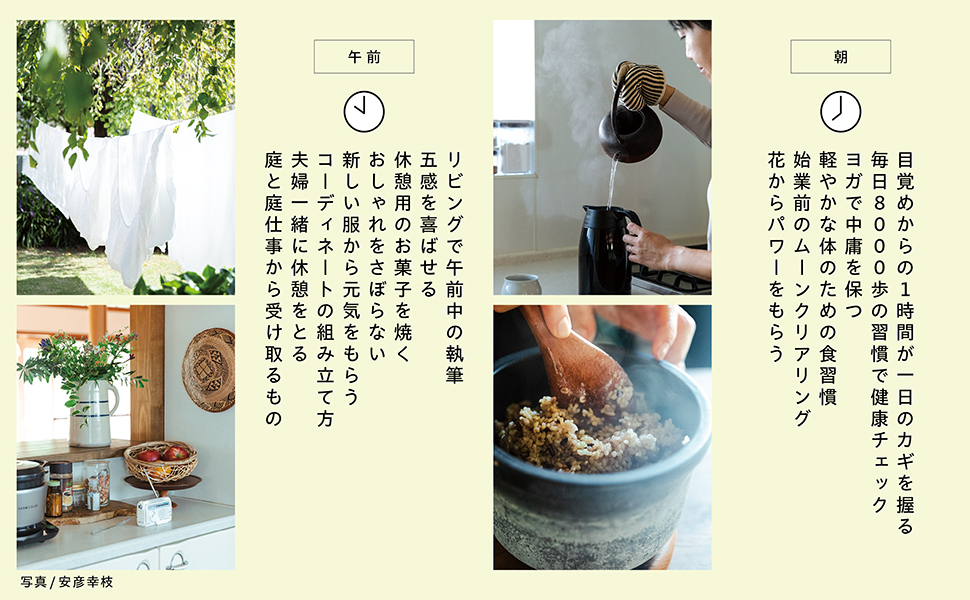 朝

目覚めからの1時間が一日のカギを握る
毎日8000歩の習慣で健康チェック
ヨガで中庸を保つ
軽やかな体のための食習慣
始業前のムーンクリアリング
花からパワーをもらう

午前

リビングで午前中の執筆
五感を喜ばせる
休憩用のお菓子を焼く
おしゃれをさぼらない
新しい服から元気をもらう
コーディネートの組み立て方
夫婦一緒に休憩をとる
庭と庭仕事から受け取るもの

写真/安彦幸枝